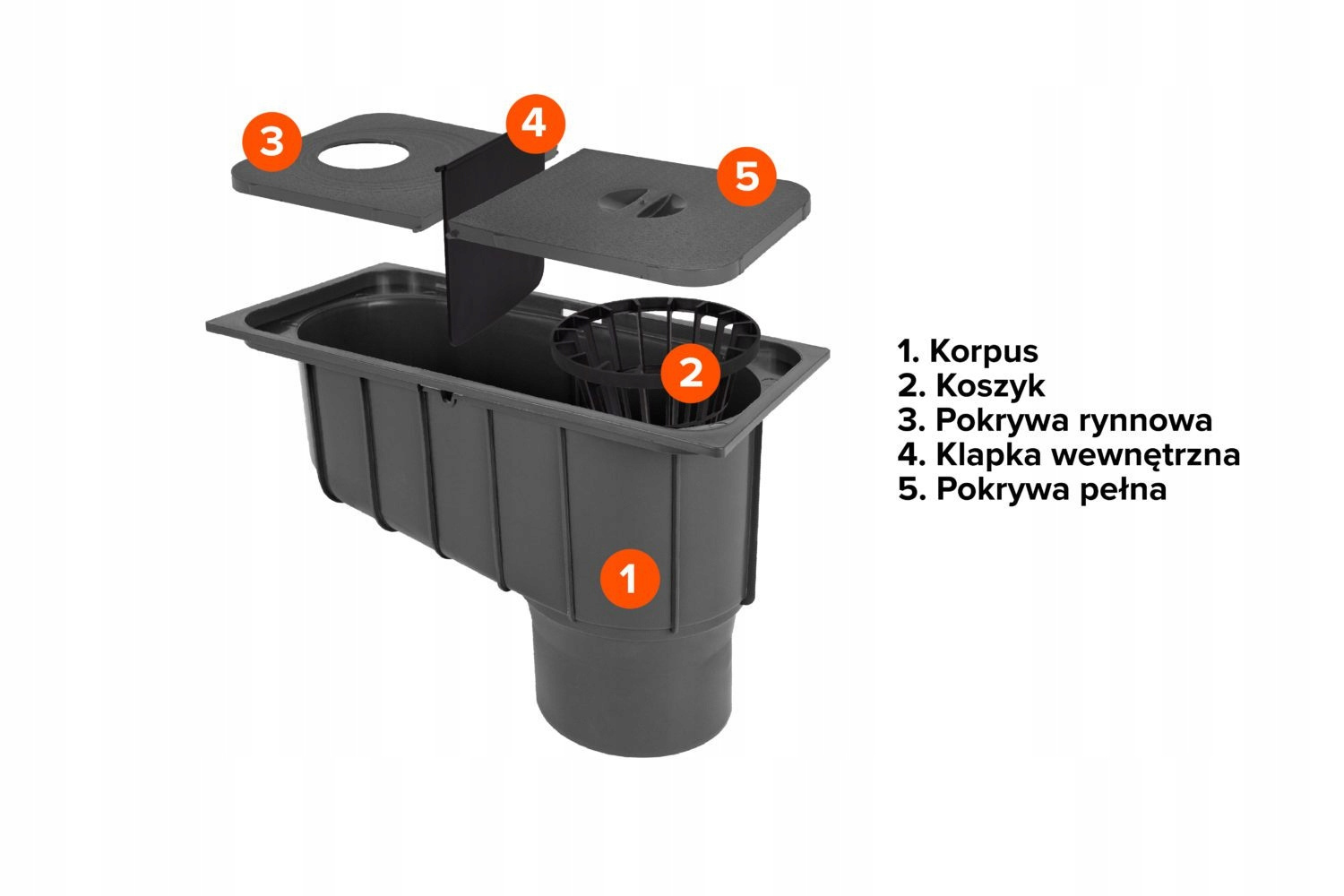 3

4

5

2

1

1. Korpus
2. Koszyk
3. Pokrywa rynnowa
4. Klapka wewnętrzna
5. Pokrywa pełna